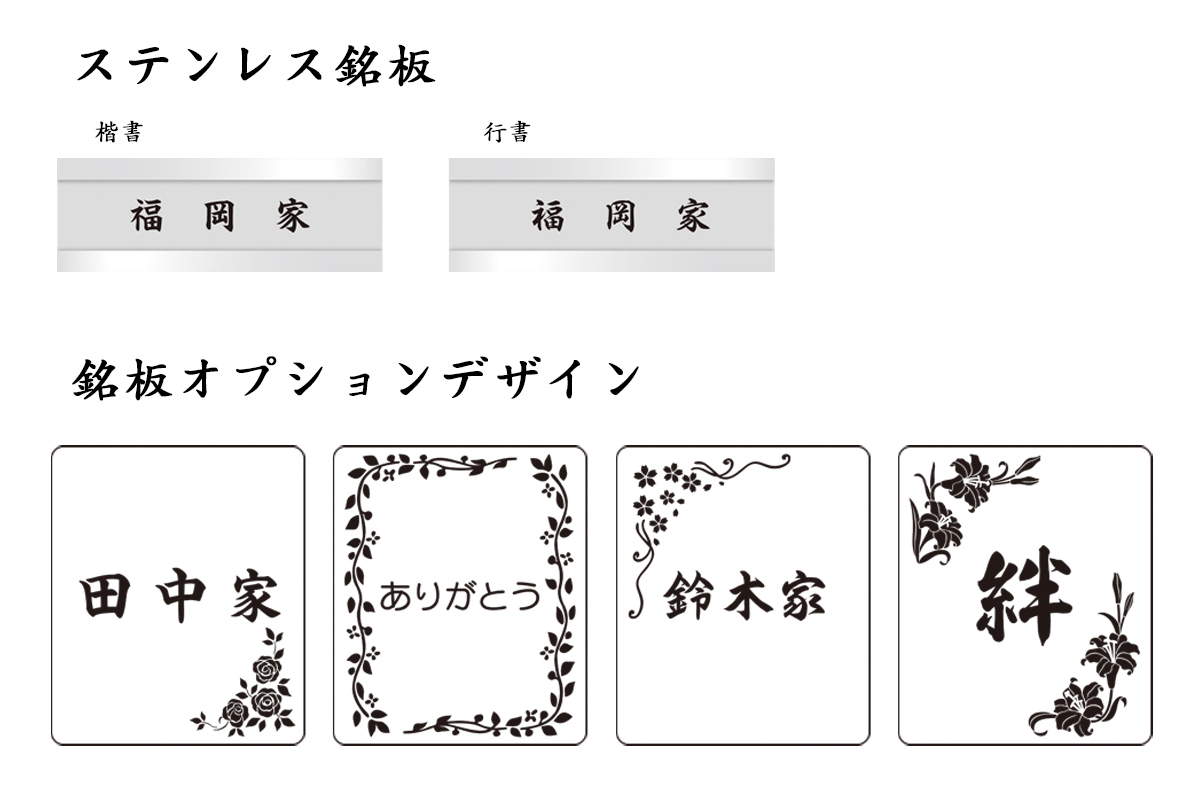 ステンレス銘板

楷書

福 岡 家

行書

福 岡 家

銘板オプションデザイン

田中家

ありがとう

鈴木家

絆